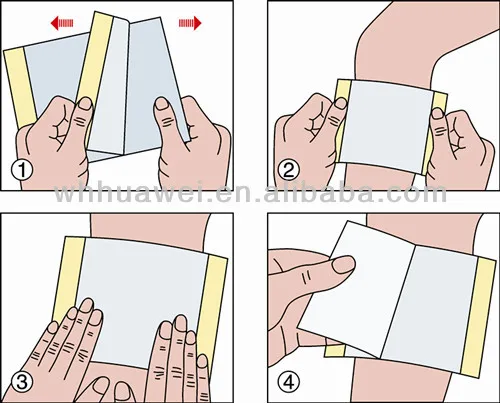 ①

②

whhuawei.en.alibaba.com

③

④