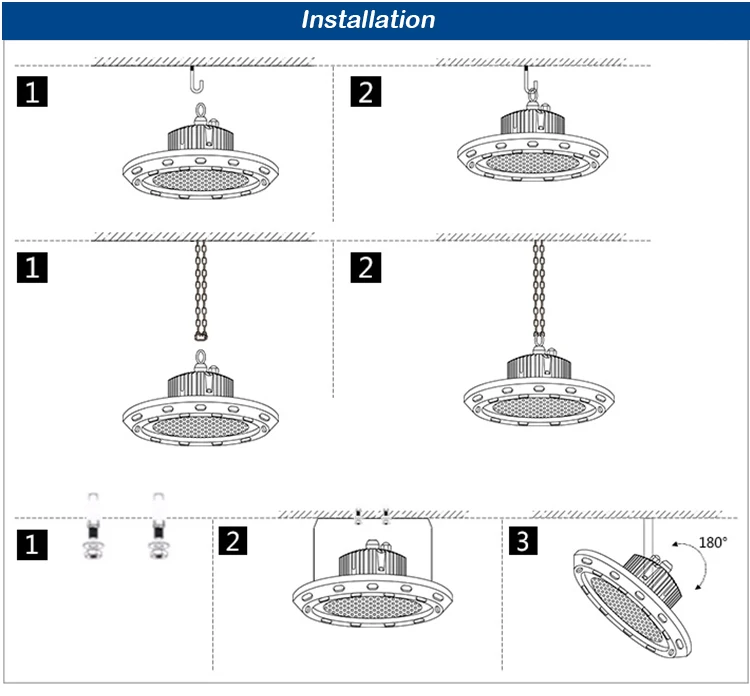 Installation

1

2

1

2

1

2

3

180°