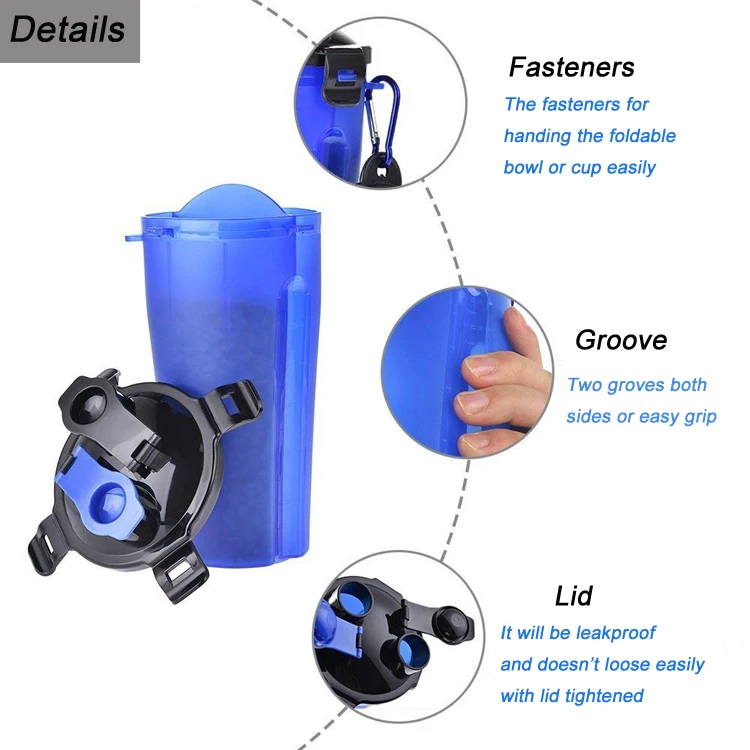 Details

Fasteners
The fasteners for handing the foldable bowl or cup easily

Groove
Two groves both sides or easy grip

Lid
It will be leakproof and doesn't loose easily with lid tightened