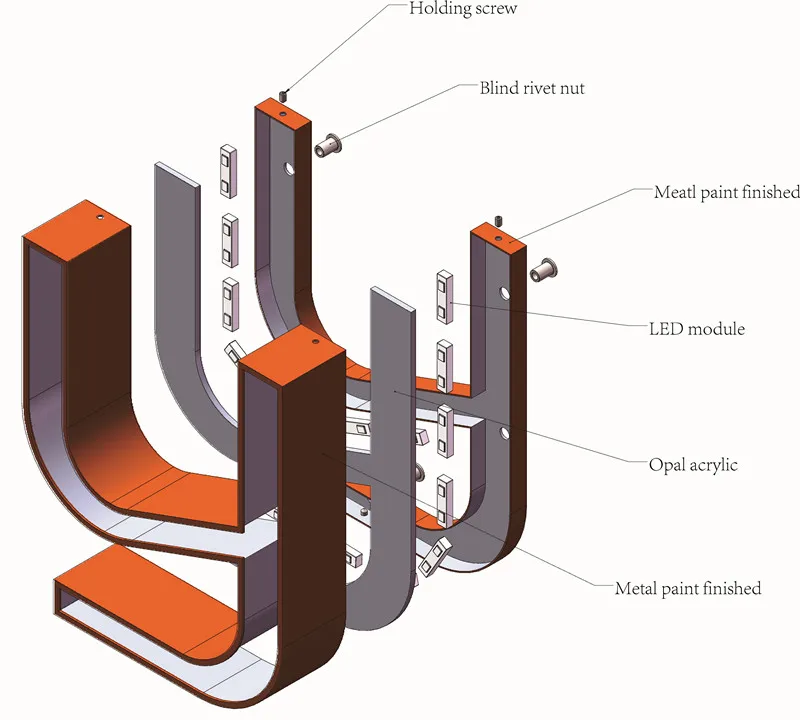 Holding screw

Blind rivet nut

Meatl paint finished

LED module

Opal acrylic

Metal paint finished