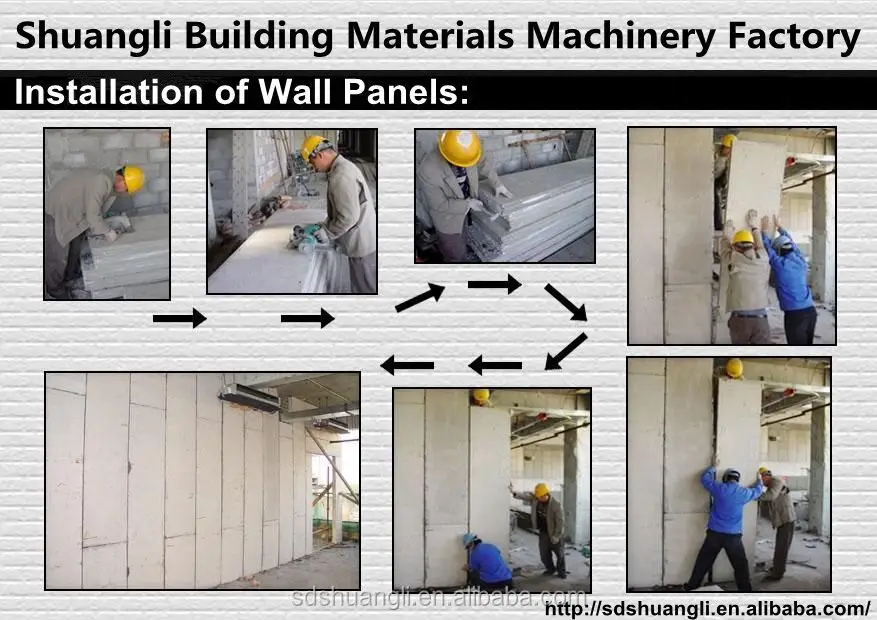 Shuangli Building Materials Machinery Factory

Installation of Wall Panels:

sdshuangli.en.alibaba.com

http://sdshuangli.en.alibaba.com/