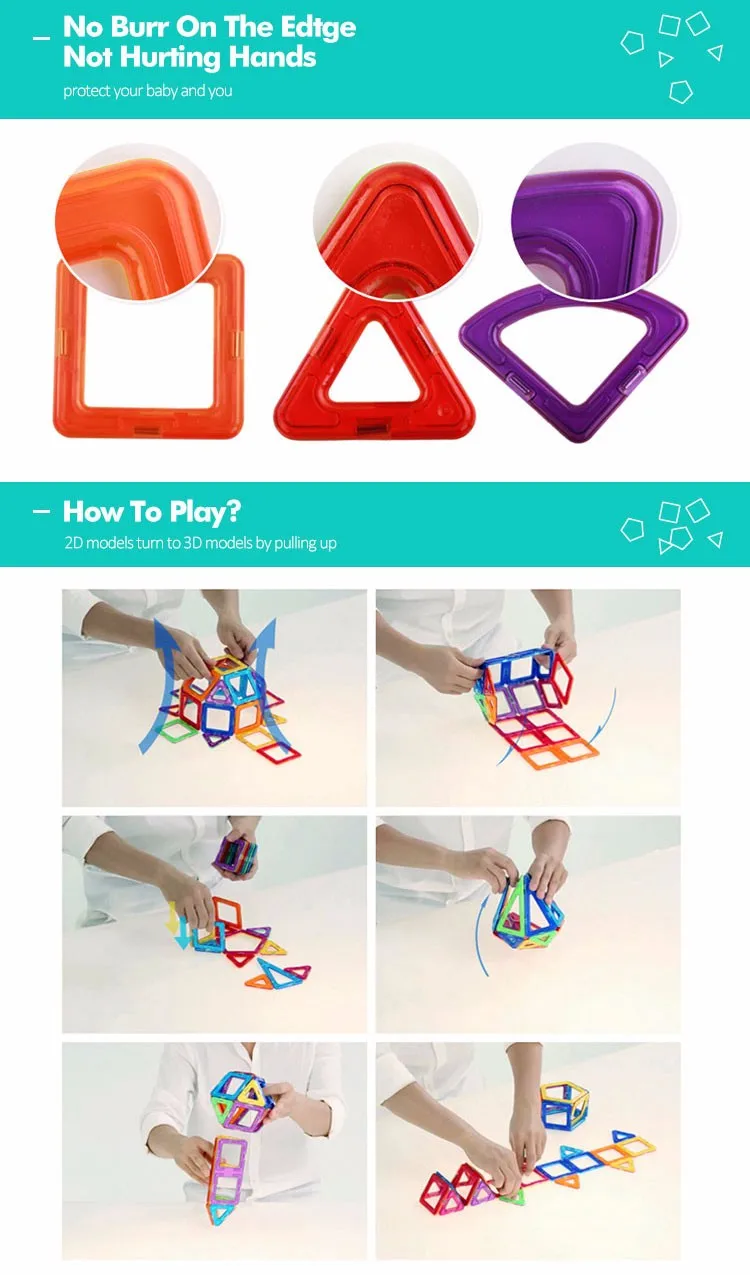 No Burr On The Edtge
Not Hurting Hands
protect your baby and you

How To Play?
2D models turn to 3D models by pulling up