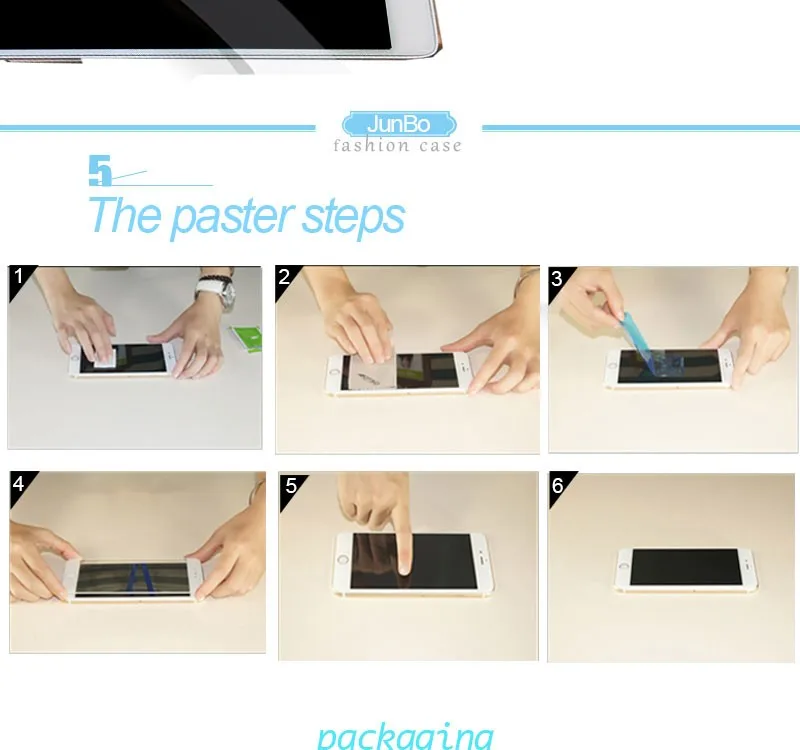 JunBo
fashion case

5
The paster steps

1

2

3

4

5

6

packaging