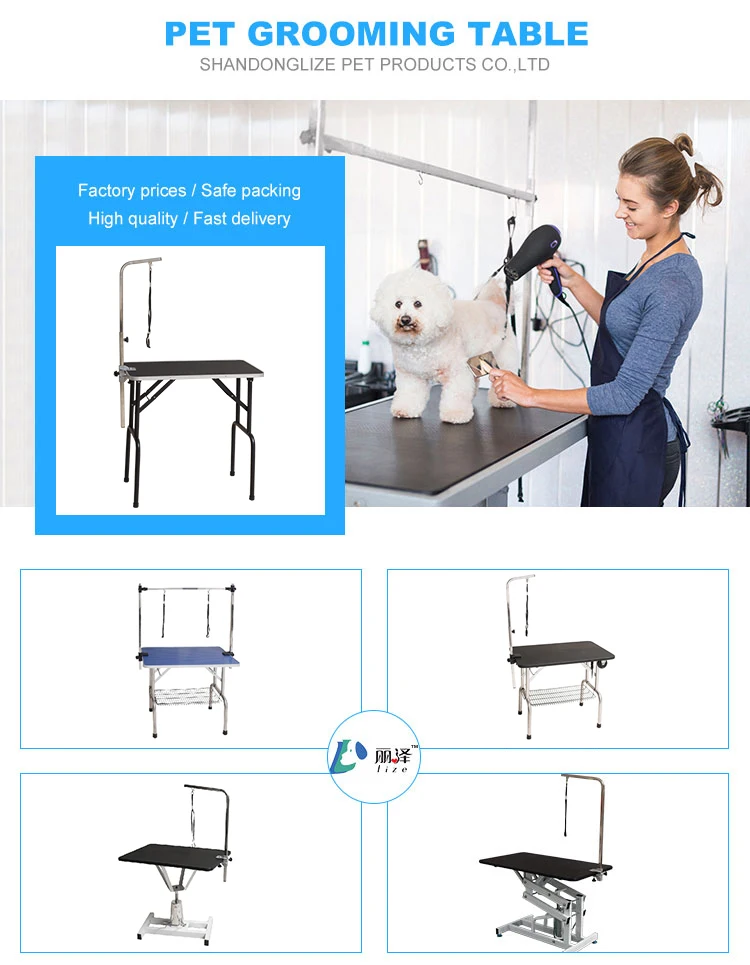 PET GROOMING TABLE
SHANDONGLIZE PET PRODUCTS CO.,LTD

Factory prices / Safe packing
High quality / Fast delivery

丽泽™
lize