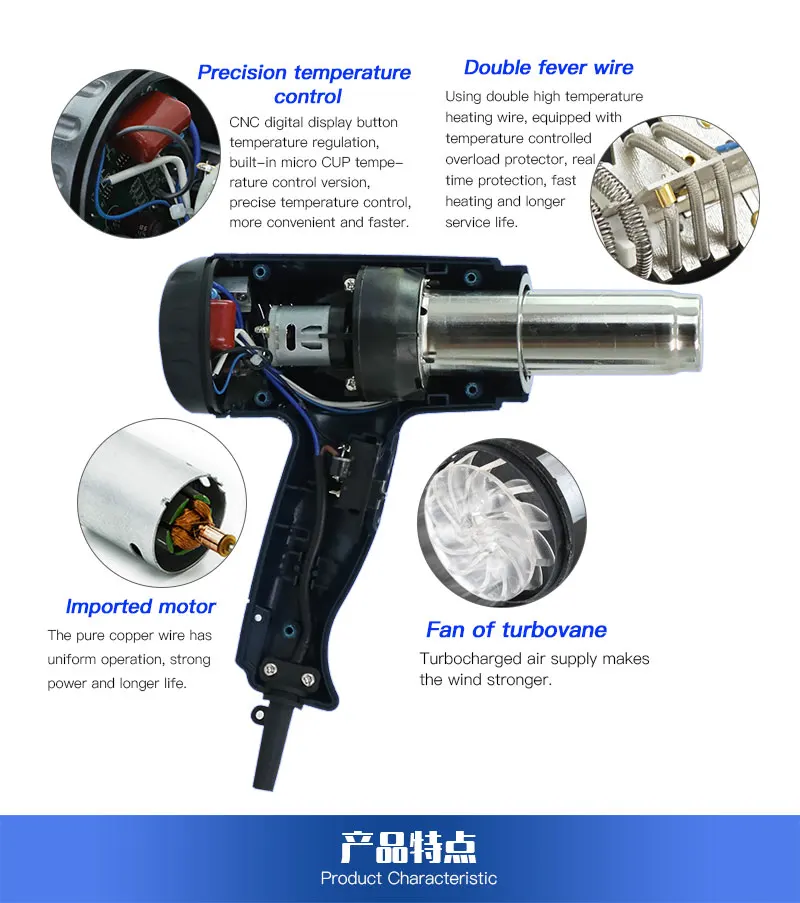 Precision temperature control

CNC digital display button temperature regulation, built-in micro CUP temperature control version, precise temperature control, more convenient and faster.

Double fever wire

Using double high temperature heating wire, equipped with temperature controlled overload protector, real time protection, fast heating and longer service life.

Imported motor

The pure copper wire has uniform operation, strong power and longer life.

Fan of turbovane

Turbocharged air supply makes the wind stronger.

产品特点
Product Characteristic