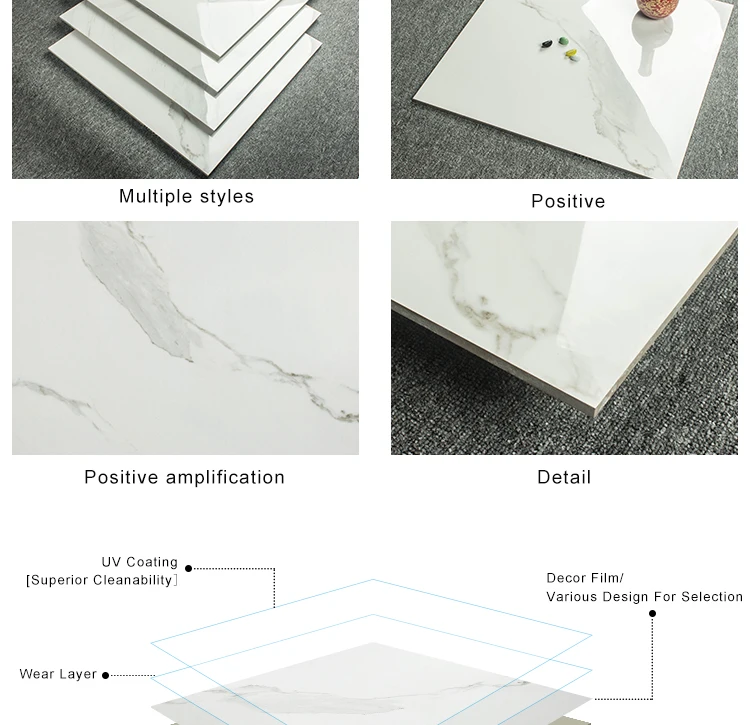 Multiple styles

Positive

Positive amplification

Detail

UV Coating
[Superior Cleanability]

Decor Film/
Various Design For Selection

Wear Layer