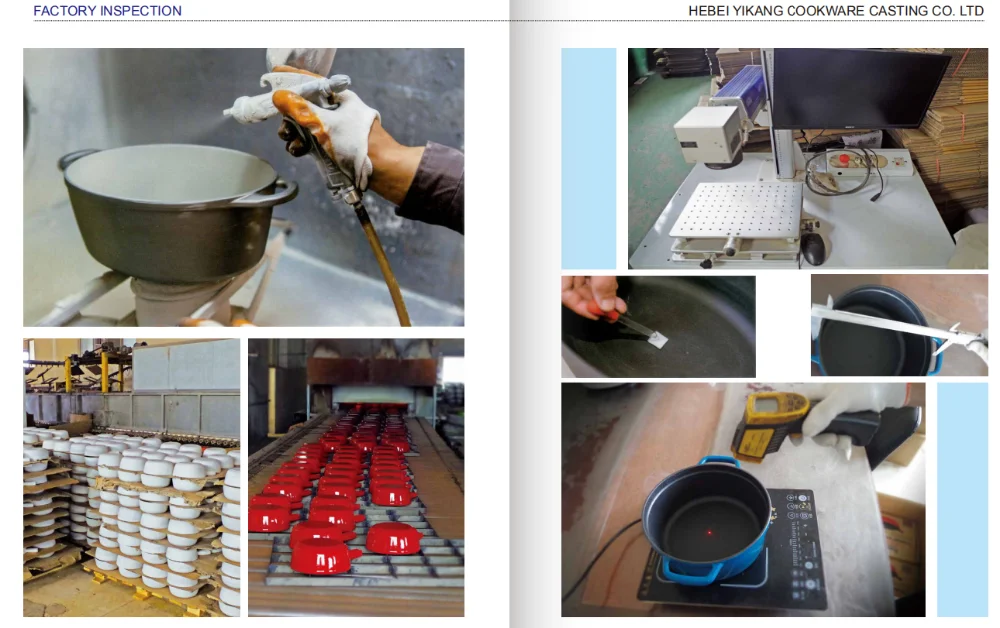 FACTORY INSPECTION

HEBEI YIKANG COOKWARE CASTING CO. LTD