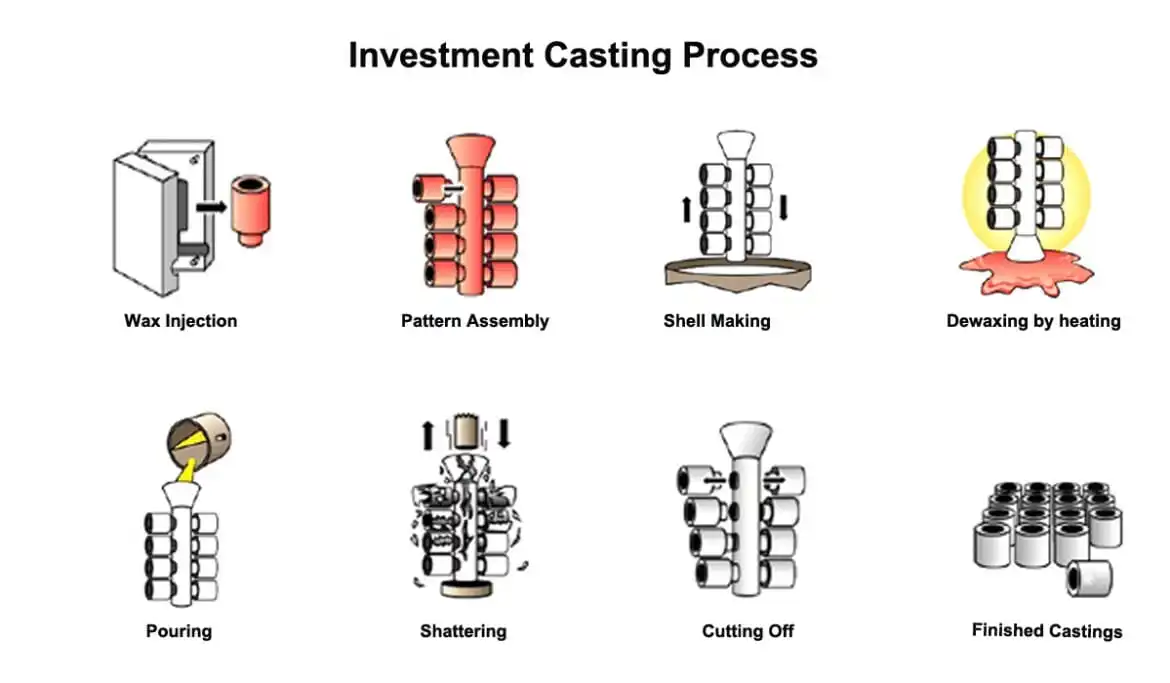 Investment Casting Process

Wax Injection

Pattern Assembly

Shell Making

Dewaxing by heating

Pouring

Shattering

Cutting Off

Finished Castings