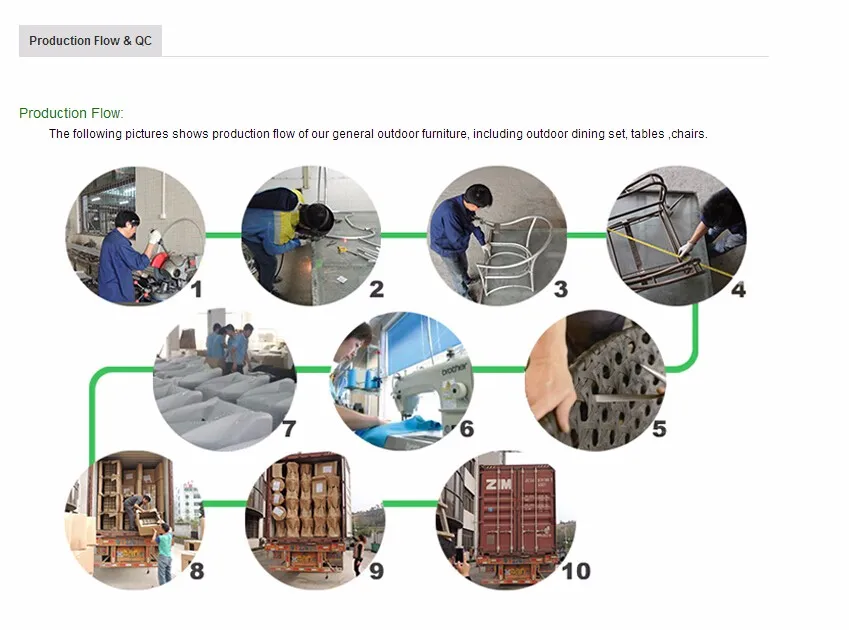 Production Flow & QC

Production Flow:

The following pictures shows production flow of our general outdoor furniture, including outdoor dining set, tables ,chairs.

1

2

3

4

7

brother

6

5

8

9

ZIM

10