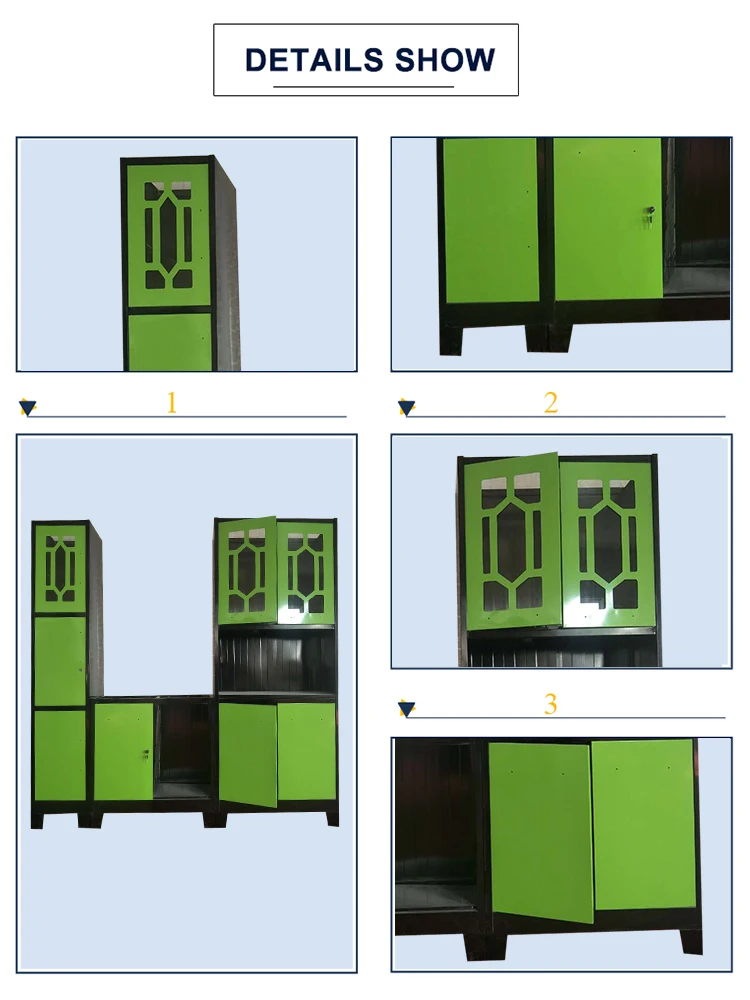 DETAILS SHOW

1

2

3