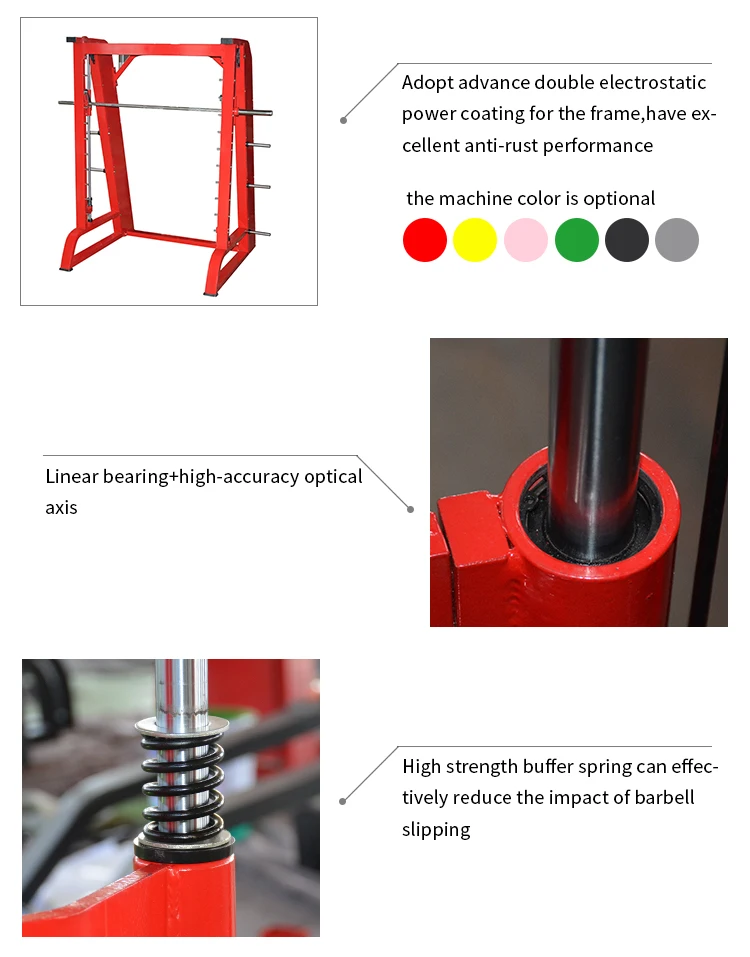 Adopt advance double electrostatic power coating for the frame,have excellent anti-rust performance

the machine color is optional

Linear bearing+high-accuracy optical axis

High strength buffer spring can effectively reduce the impact of barbell slipping