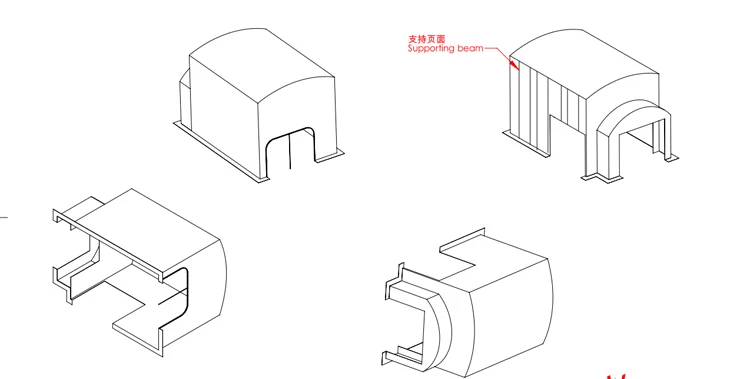 支持页面
Supporting beam