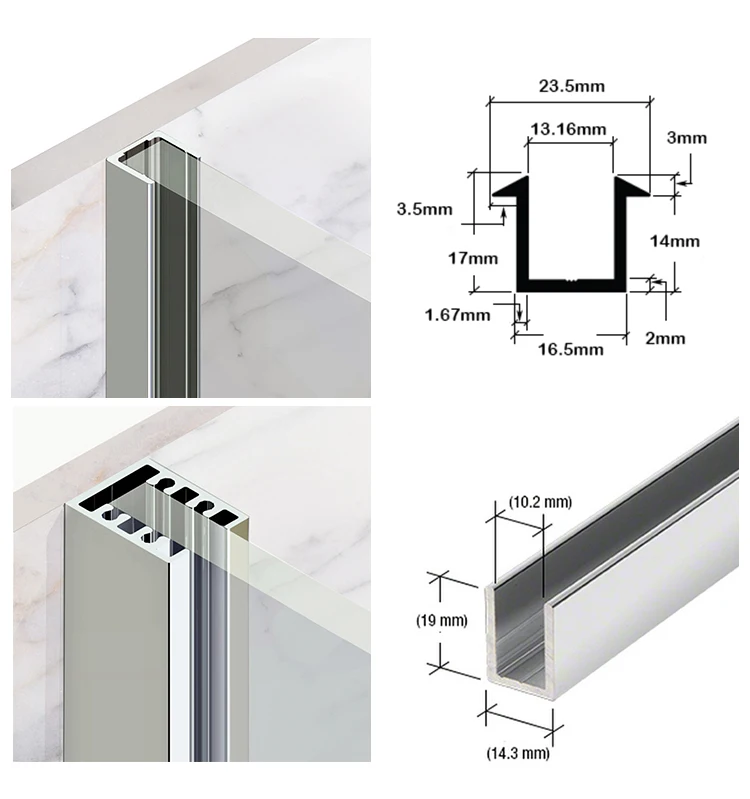 23.5mm
13.16mm
3mm
3.5mm
14mm
17mm
1.67mm
2mm
16.5mm

(10.2 mm)
(19 mm)
(14.3 mm)