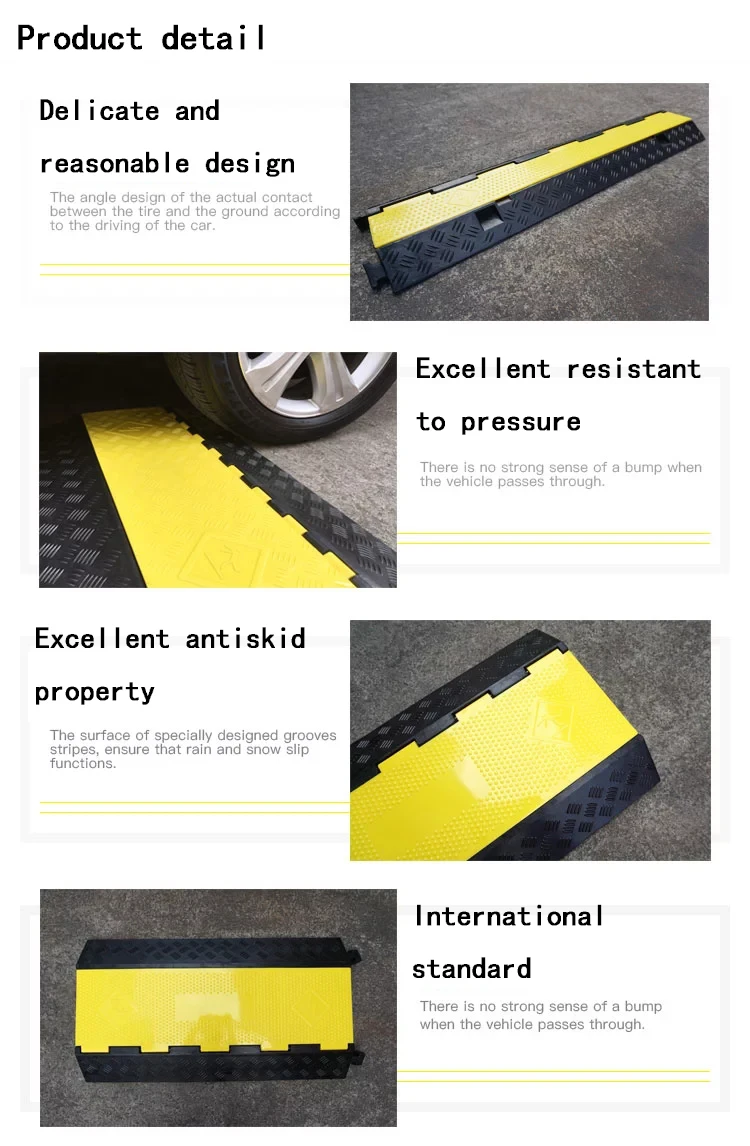 Product detail

Delicate and reasonable design

The angle design of the actual contact between the tire and the ground according to the driving of the car.

Excellent resistant to pressure

There is no strong sense of a bump when the vehicle passes through.

Excellent antiskid property

The surface of specially designed grooves stripes, ensure that rain and snow slip functions.

International standard

There is no strong sense of a bump when the vehicle passes through.