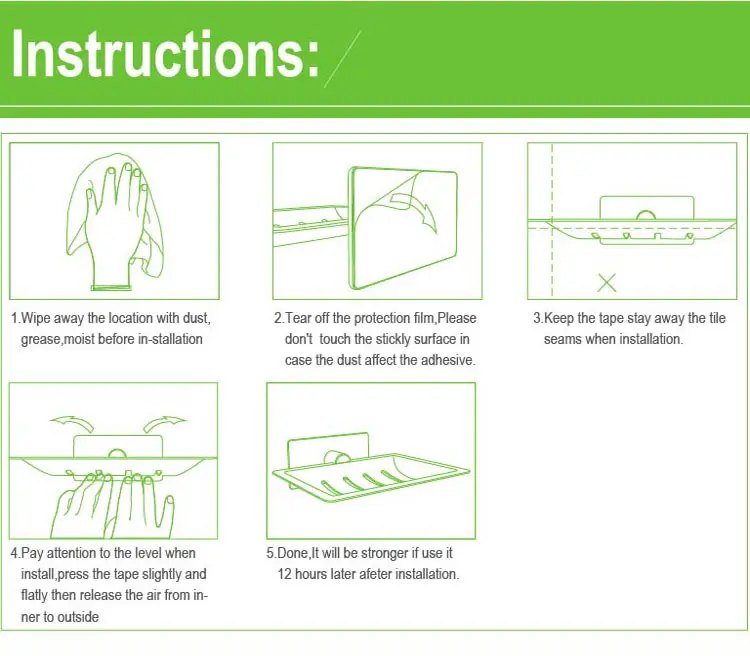 Instructions:

1.Wipe away the location with dust, grease,moist before in-stallation

2.Tear off the protection film,Please don't touch the stickly surface in case the dust affect the adhesive.

3.Keep the tape stay away the tile seams when installation.

4.Pay attention to the level when install,press the tape slightly and flatly then release the air from inner to outside

5.Done,It will be stronger if use it 12 hours later afeter installation.