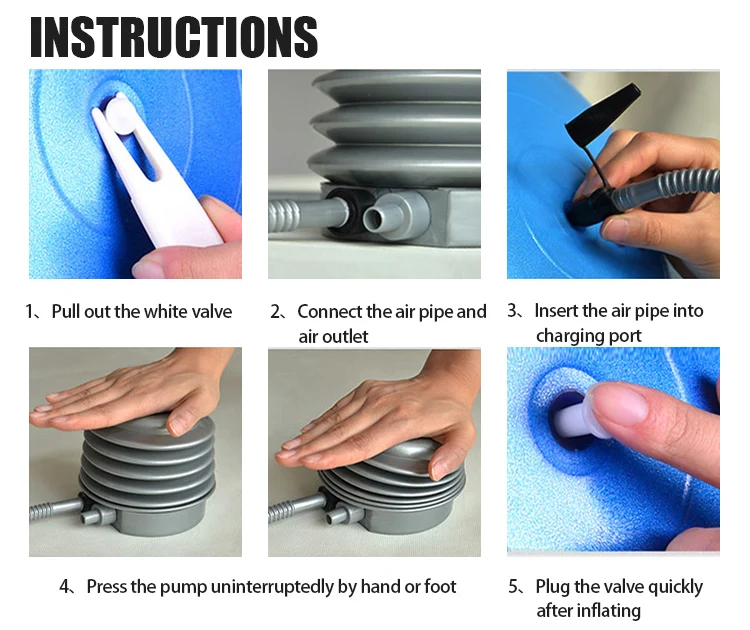 INSTRUCTIONS

1、Pull out the white valve

2、Connect the air pipe and air outlet

3、Insert the air pipe into charging port

4、Press the pump uninterruptedly by hand or foot

5、Plug the valve quickly after inflating