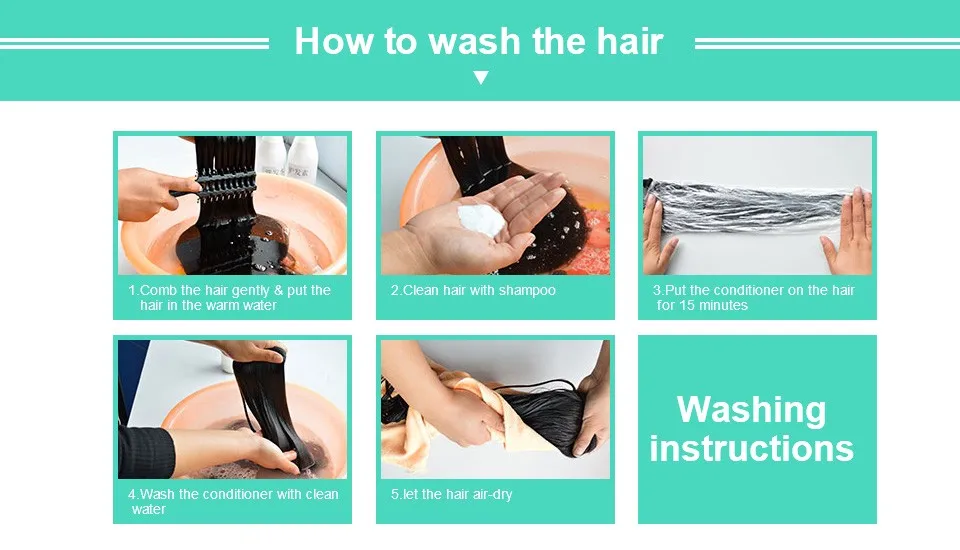 How to wash the hair

1.Comb the hair gently & put the hair in the warm water

2.Clean hair with shampoo

3.Put the conditioner on the hair for 15 minutes

4.Wash the conditioner with clean water

5.let the hair air-dry

Washing instructions