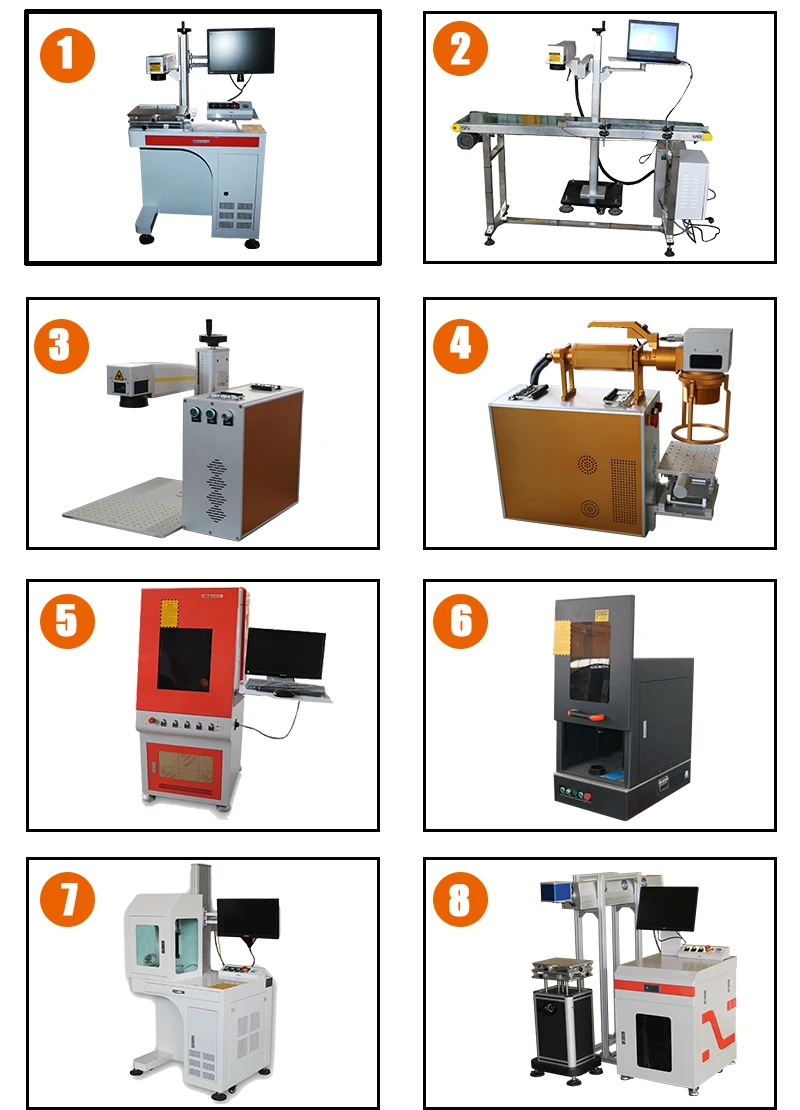 1

2

3

4

5

6

7

8