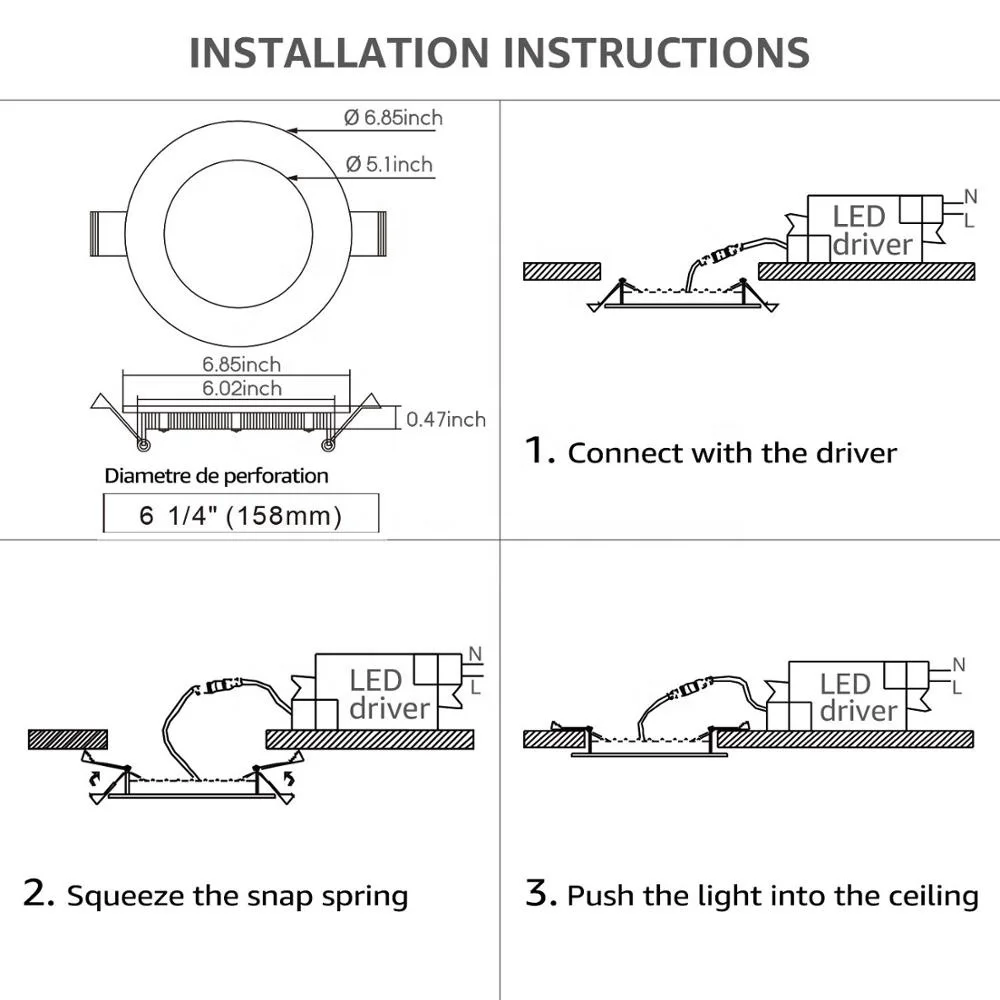 INSTALLATION INSTRUCTIONS

Ø 6.85inch
Ø 5.1inch

6.85inch
6.02inch
0.47inch

Diametre de perforation
6 1/4" (158mm)

LED driver
N
L

1. Connect with the driver

LED driver
N
L

2. Squeeze the snap spring

LED driver
N
L

3. Push the light into the ceiling