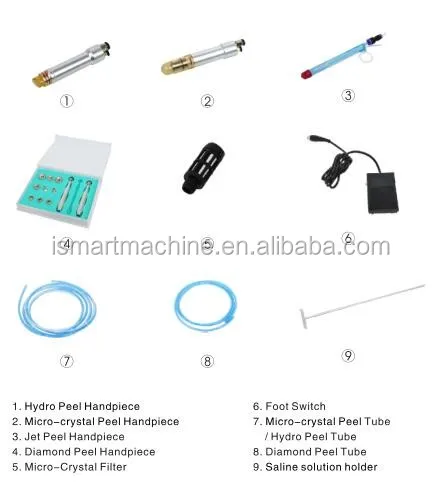 ①

②

③

④

⑤

⑥

ismartmachine.en.alibaba.com

⑦

⑧

⑨

1. Hydro Peel Handpiece
2. Micro-crystal Peel Handpiece
3. Jet Peel Handpiece
4. Diamond Peel Handpiece
5. Micro-Crystal Filter

6. Foot Switch
7. Micro-crystal Peel Tube / Hydro Peel Tube
8. Diamond Peel Tube
9. Saline solution holder