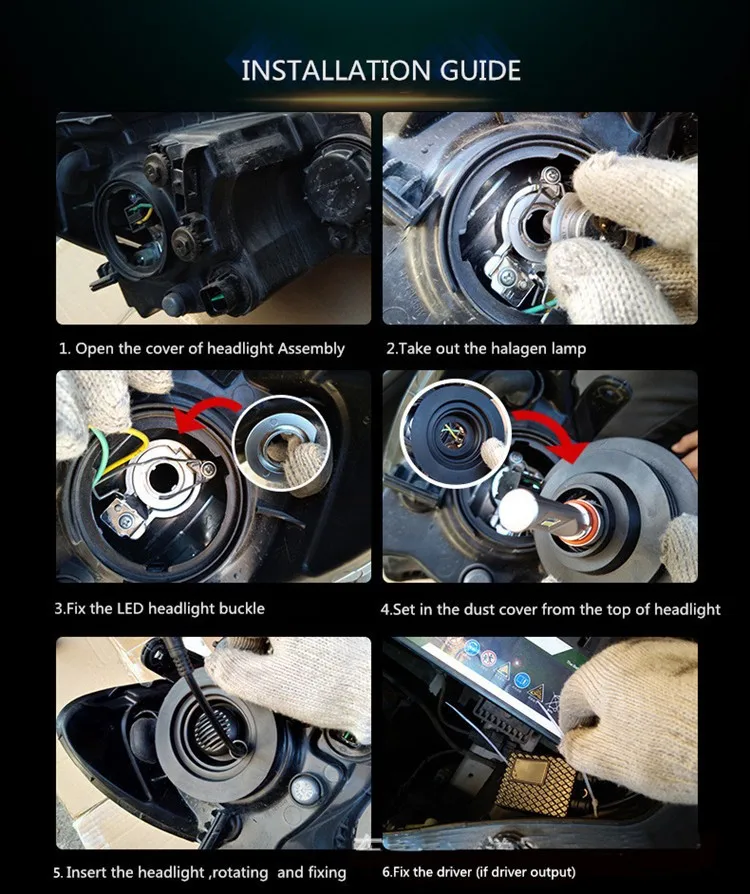 INSTALLATION GUIDE

1. Open the cover of headlight Assembly

2.Take out the halagen lamp

3.Fix the LED headlight buckle

4.Set in the dust cover from the top of headlight

5. Insert the headlight ,rotating and fixing

6.Fix the driver (if driver output)