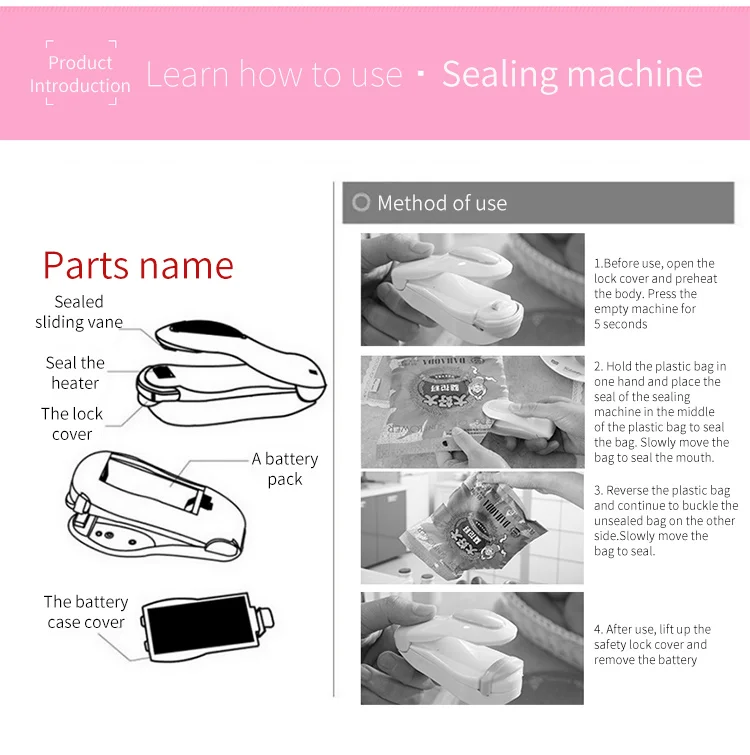 Product Introduction

Learn how to use · Sealing machine

Parts name

Sealed sliding vane

Seal the heater

The lock cover

A battery pack

The battery case cover

Method of use

1.Before use, open the lock cover and preheat the body. Press the empty machine for 5 seconds

2. Hold the plastic bag in one hand and place the seal of the sealing machine in the middle of the plastic bag to seal the bag. Slowly move the bag to seal the mouth.

3. Reverse the plastic bag and continue to buckle the unsealed bag on the other side.Slowly move the bag to seal.

4. After use, lift up the safety lock cover and remove the battery