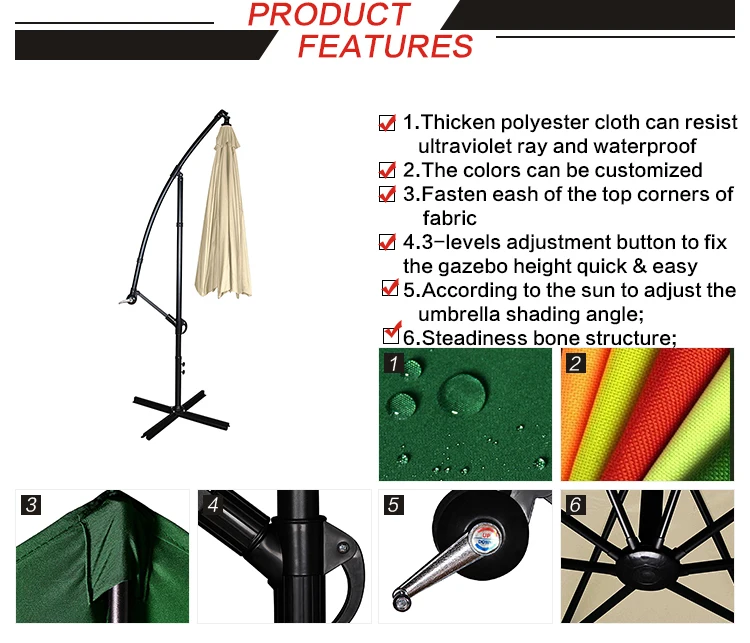 PRODUCT FEATURES

1.Thicken polyester cloth can resist ultraviolet ray and waterproof
2.The colors can be customized
3.Fasten eash of the top corners of fabric
4.3-levels adjustment button to fix the gazebo height quick & easy
5.According to the sun to adjust the umbrella shading angle;
6.Steadiness bone structure;

1

2

3

4

5

UP DOWN

6