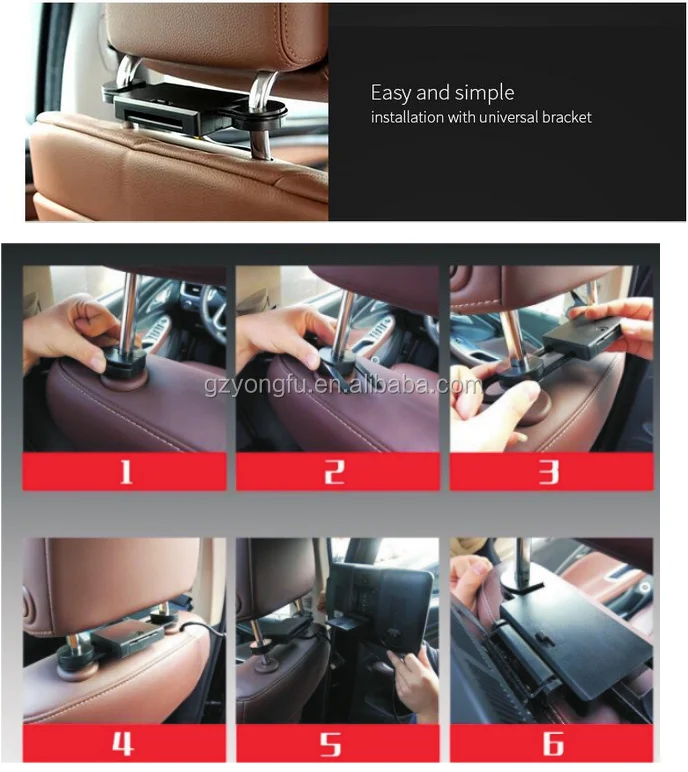 Easy and simple
installation with universal bracket

gzyongfu.en.alibaba.com

1

2

3

4

5

6