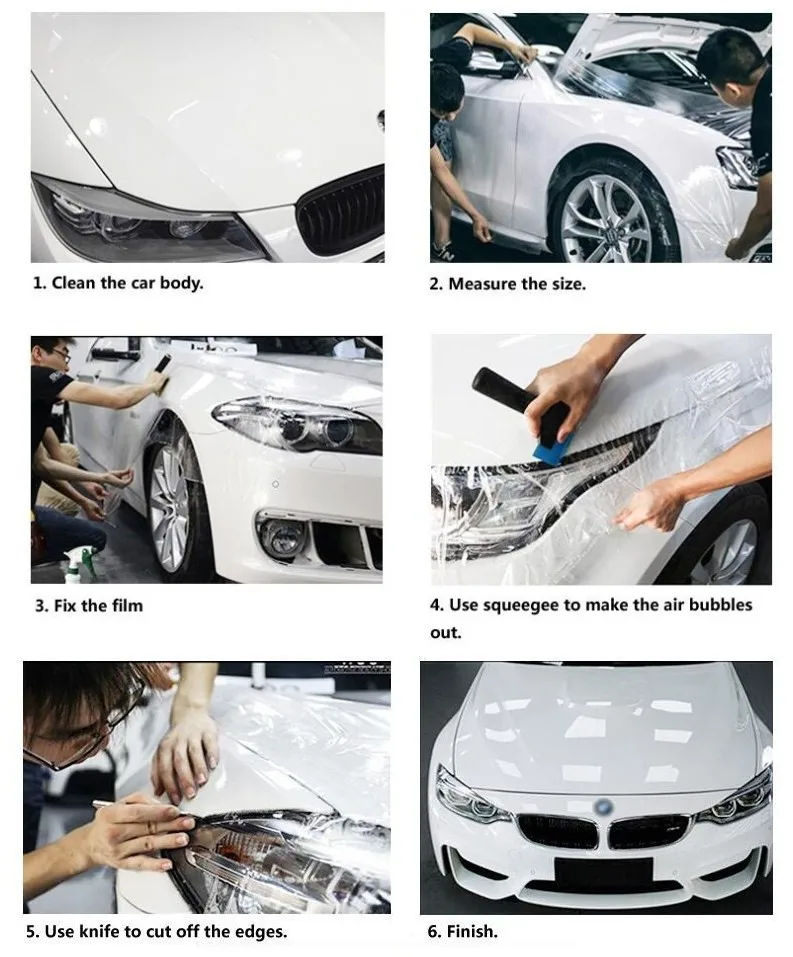 1. Clean the car body.

2. Measure the size.

3. Fix the film

4. Use squeegee to make the air bubbles out.

5. Use knife to cut off the edges.

6. Finish.