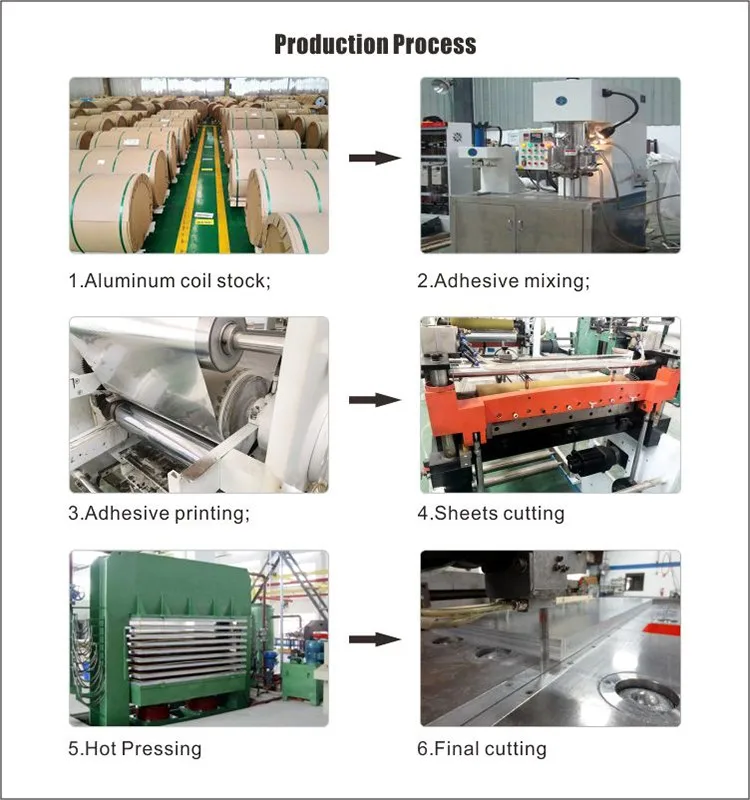 Production Process

1.Aluminum coil stock;

2.Adhesive mixing;

3.Adhesive printing;

4.Sheets cutting

5.Hot Pressing

6.Final cutting