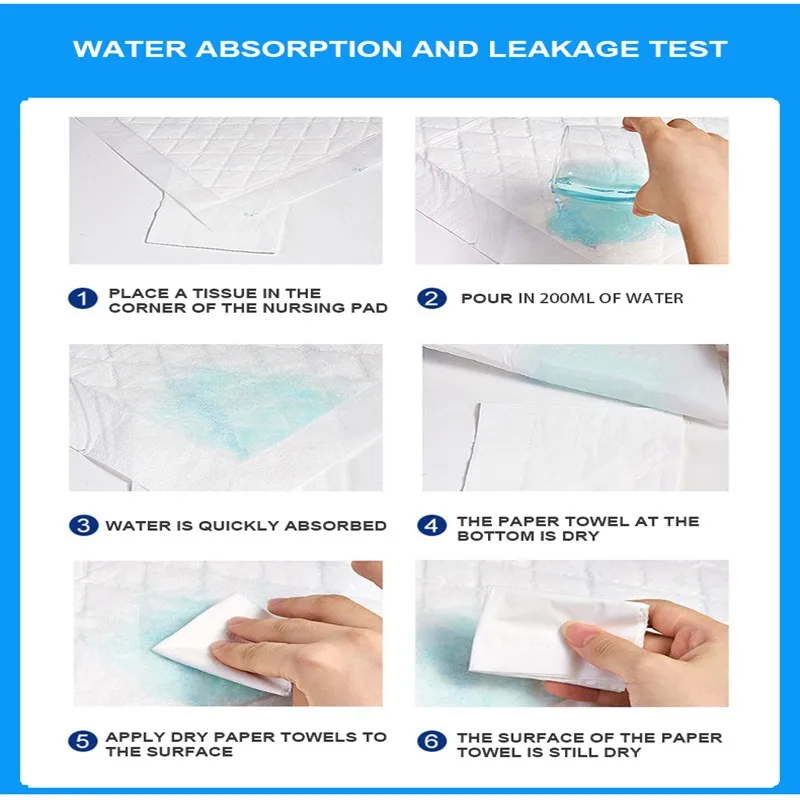 WATER ABSORPTION AND LEAKAGE TEST

1 PLACE A TISSUE IN THE CORNER OF THE NURSING PAD

2 POUR IN 200ML OF WATER

3 WATER IS QUICKLY ABSORBED

4 THE PAPER TOWEL AT THE BOTTOM IS DRY

5 APPLY DRY PAPER TOWELS TO THE SURFACE

6 THE SURFACE OF THE PAPER TOWEL IS STILL DRY