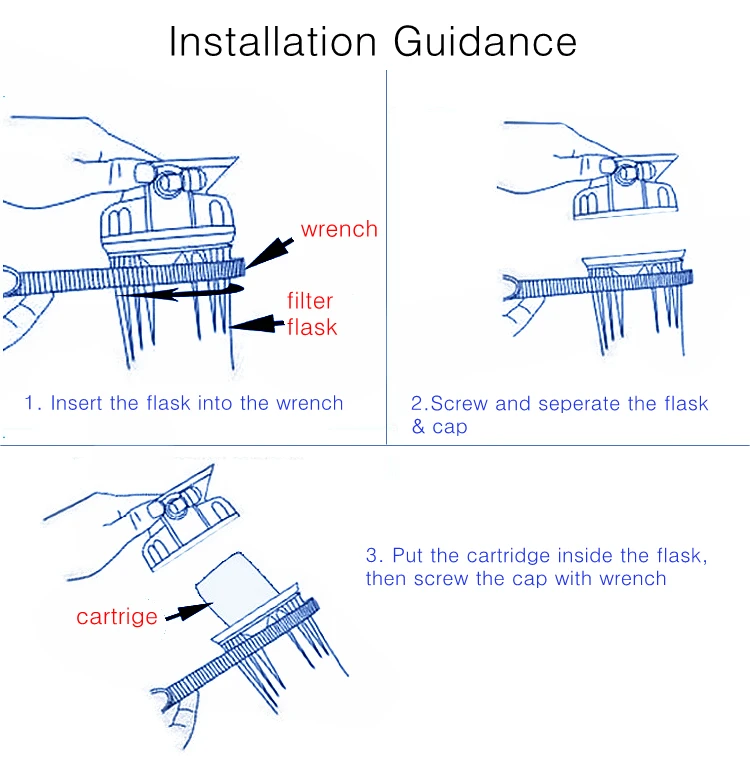 Installation Guidance

wrench

filter flask

1. Insert the flask into the wrench

2.Screw and seperate the flask & cap

cartrige

3. Put the cartridge inside the flask, then screw the cap with wrench