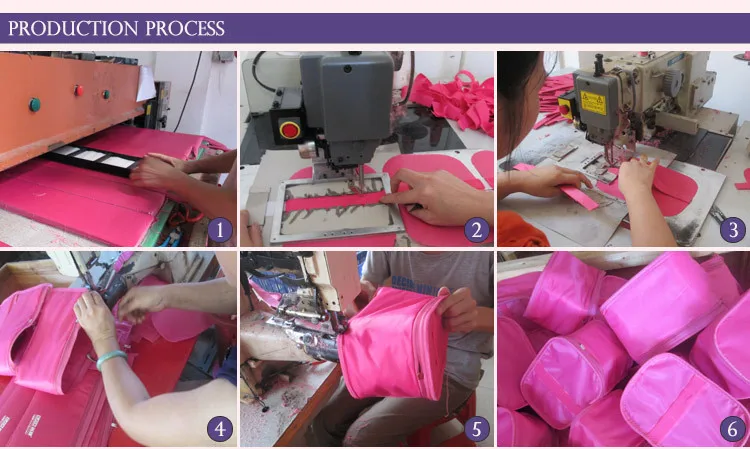 PRODUCTION PROCESS

1

2

3

4

5

6