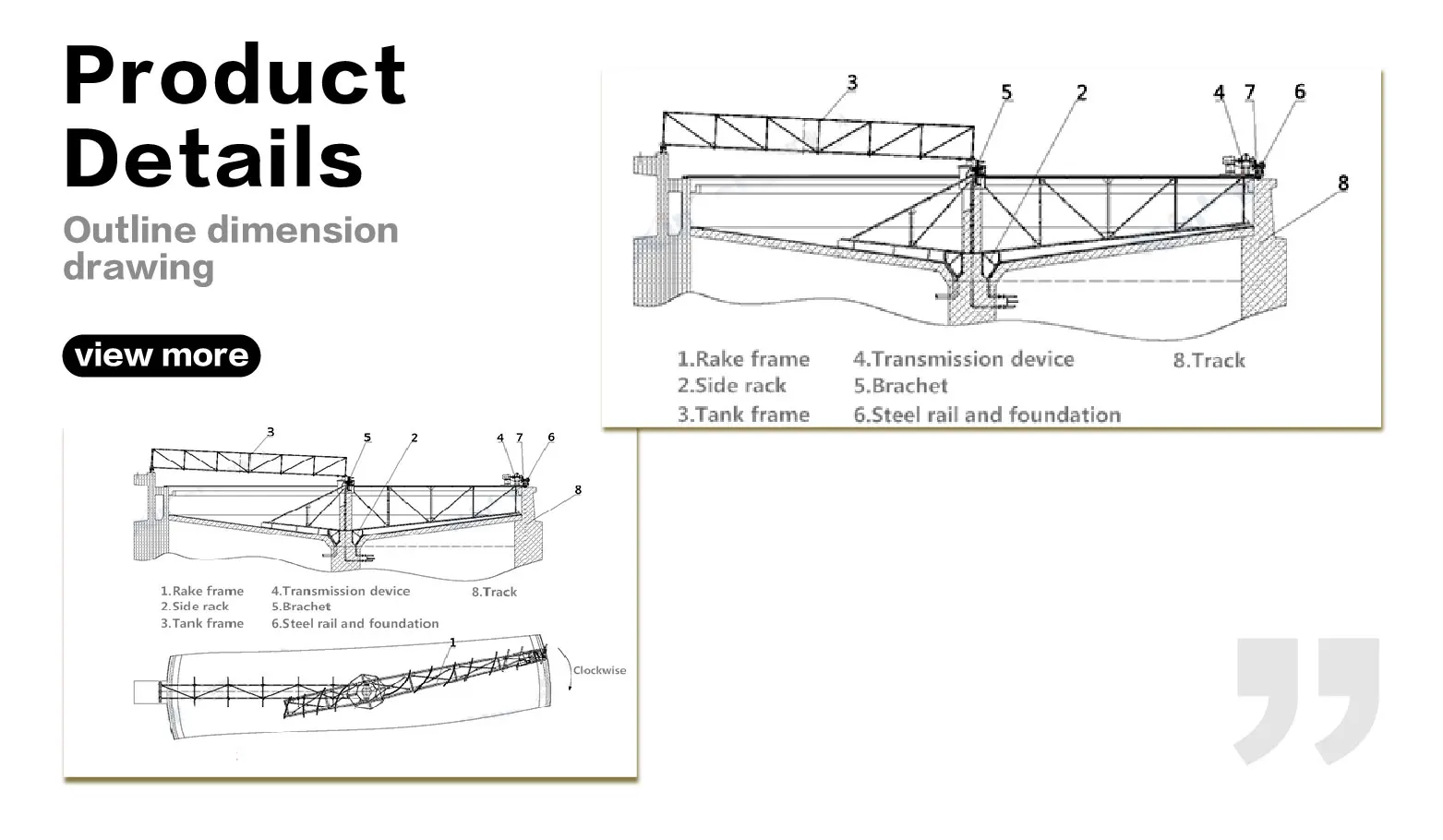 Product Details

Outline dimension drawing

view more

3 5 2 4 7 6 8

1.Rake frame
2.Side rack
3.Tank frame
4.Transmission device
5.Brachet
6.Steel rail and foundation
8.Track

3 5 2 4 7 6 8

1.Rake frame
2.Side rack
3.Tank frame
4.Transmission device
5.Brachet
6.Steel rail and foundation
8.Track

1

Clockwise