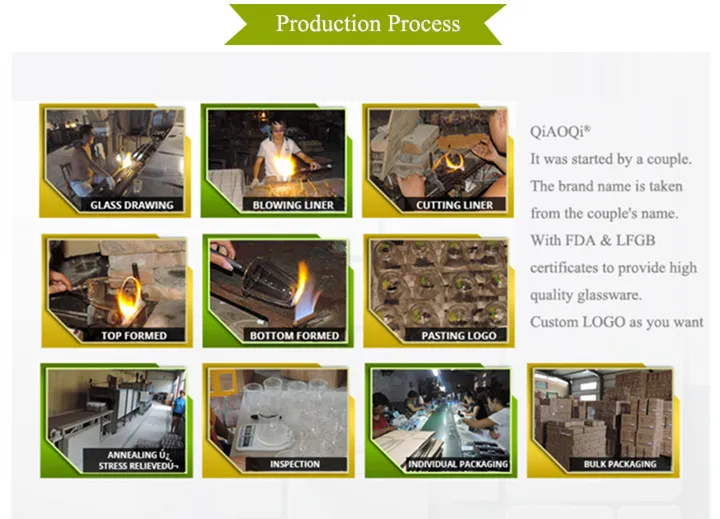 Production Process

GLASS DRAWING

BLOWING LINER

CUTTING LINER

QiAOQi®
It was started by a couple. The brand name is taken from the couple's name. With FDA & LFGB certificates to provide high quality glassware. Custom LOGO as you want

TOP FORMED

BOTTOM FORMED

PASTING LOGO

ANNEALING Ú¿ STRESS RELIEVEDÚ¬

INSPECTION

INDIVIDUAL PACKAGING

BULK PACKAGING