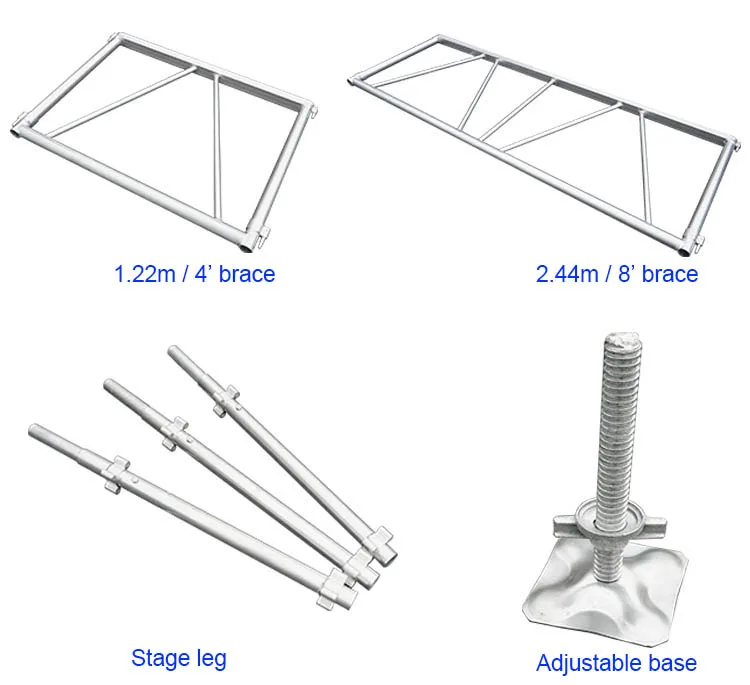 1.22m / 4’ brace

2.44m / 8’ brace

Stage leg

Adjustable base