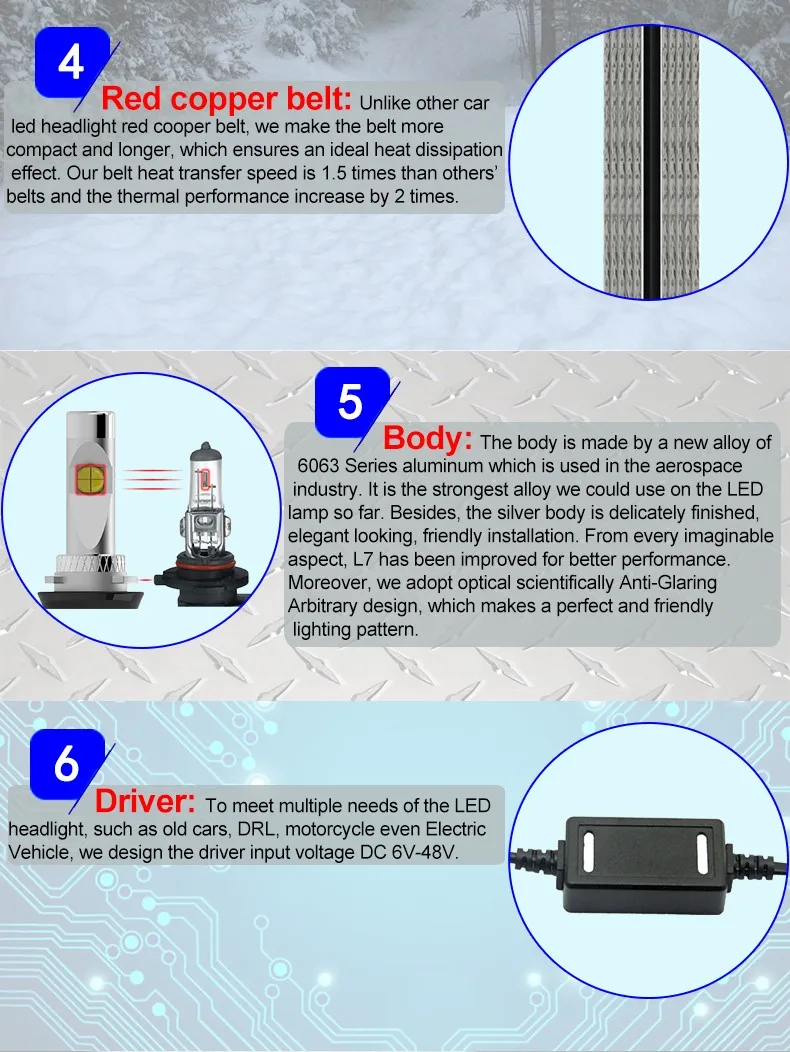 4

Red copper belt: Unlike other car led headlight red cooper belt, we make the belt more compact and longer, which ensures an ideal heat dissipation effect. Our belt heat transfer speed is 1.5 times than others' belts and the thermal performance increase by 2 times.

5

Body: The body is made by a new alloy of 6063 Series aluminum which is used in the aerospace industry. It is the strongest alloy we could use on the LED lamp so far. Besides, the silver body is delicately finished, elegant looking, friendly installation. From every imaginable aspect, L7 has been improved for better performance. Moreover, we adopt optical scientifically Anti-Glaring Arbitrary design, which makes a perfect and friendly lighting pattern.

6

Driver: To meet multiple needs of the LED headlight, such as old cars, DRL, motorcycle even Electric Vehicle, we design the driver input voltage DC 6V-48V.