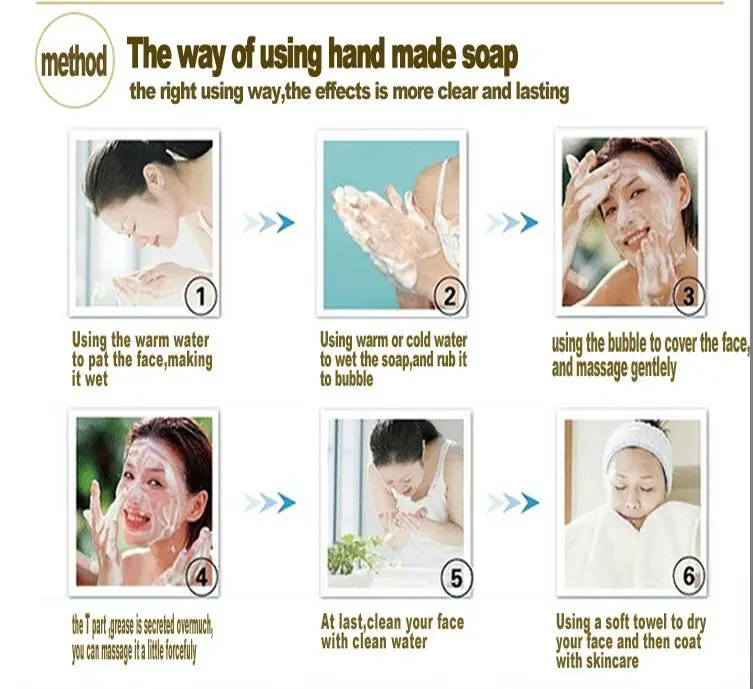 method The way of using hand made soap
the right using way,the effects is more clear and lasting

1

Using the warm water to pat the face,making it wet

2

Using warm or cold water to wet the soap,and rub it to bubble

3

using the bubble to cover the face, and massage gentlely

4

the T part ,grease is secreted overmuch, you can massage it a little forcefuly

5

At last,clean your face with clean water

6

Using a soft towel to dry your face and then coat with skincare