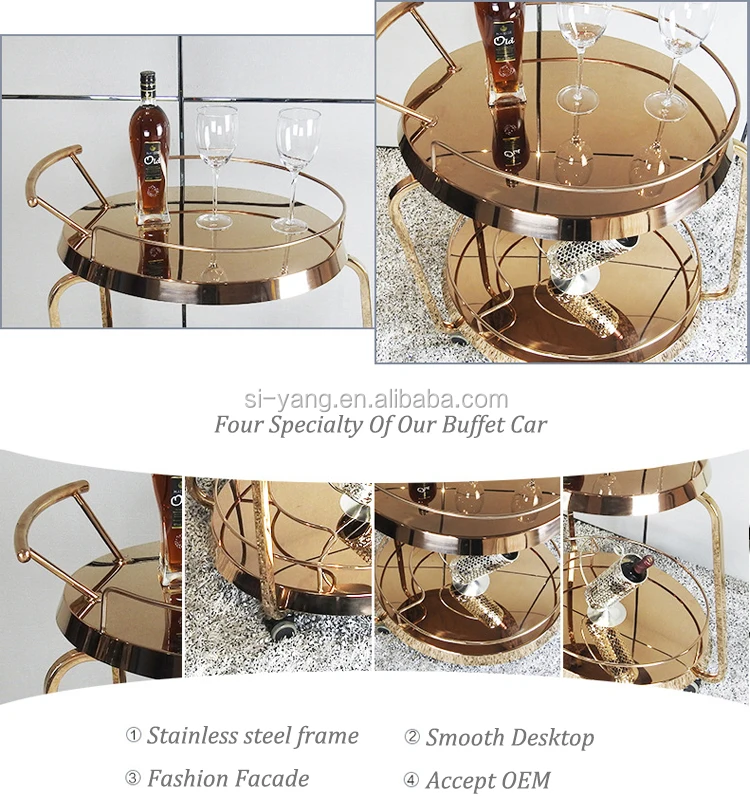 Ota

Ota

si-yang.en.alibaba.com
Four Specialty Of Our Buffet Car

① Stainless steel frame
② Smooth Desktop
③ Fashion Facade
④ Accept OEM