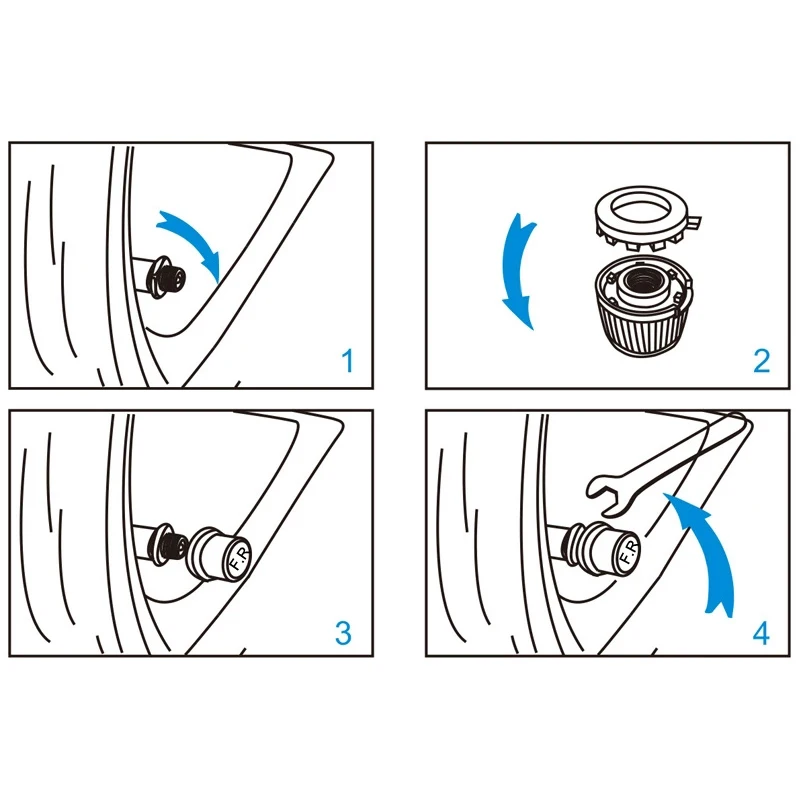 1

2

F.R

3

F.R

4