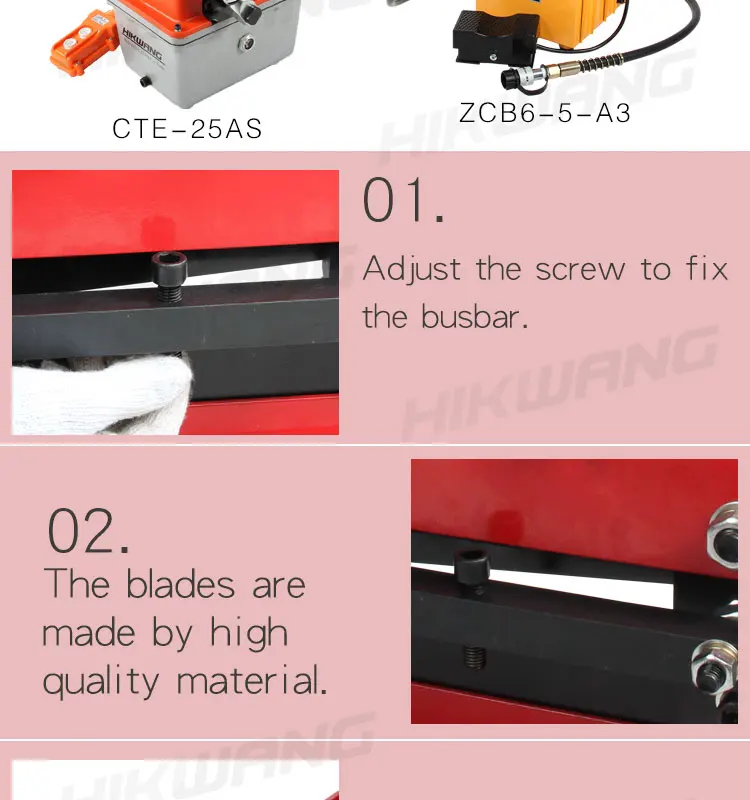 HIKWANG

CTE-25AS

ZCB6-5-A3

HIKWANG

01.

Adjust the screw to fix the busbar.

HIKWANG

02.

The blades are made by high quality material.

HIKWANG