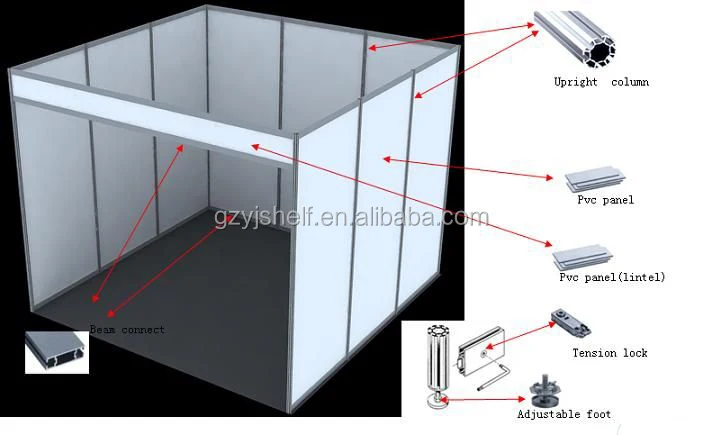 Upright column

Pvc panel

gzyjshelf.en.alibaba.com

Pvc panel(lintel)

Beam connect

Tension lock

Adjustable foot