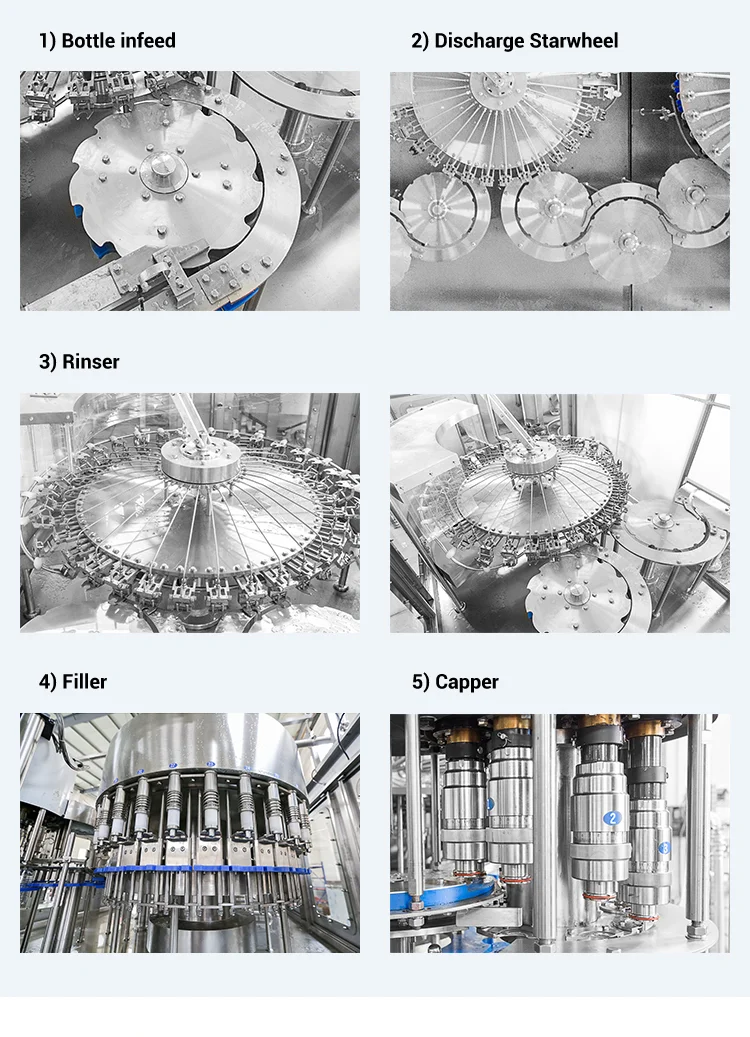 1) Bottle infeed

2) Discharge Starwheel

3) Rinser

4) Filler

5) Capper

2

3