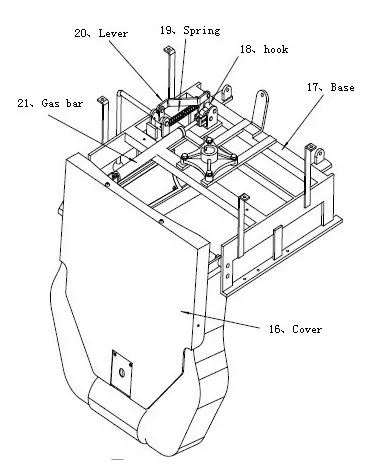 20、Lever
19、Spring
18、hook
17、Base
21、Gas bar
16、Cover