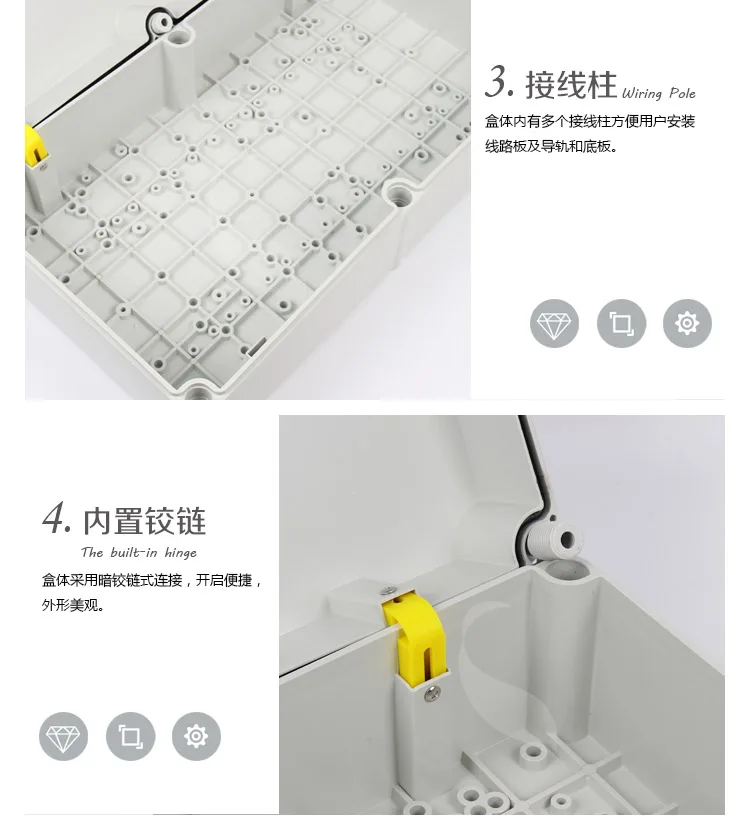 3. 接线柱 Wiring Pole

盒体内有多个接线柱方便用户安装线路板及导轨和底板。

4. 内置铰链

The built-in hinge

盒体采用暗铰链式连接，开启便捷，外形美观。