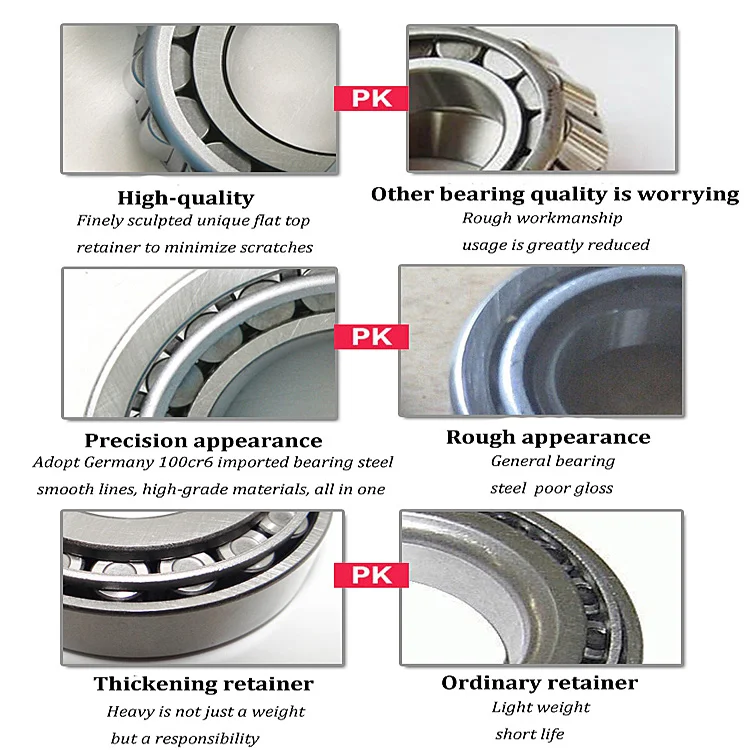 PK

High-quality

Finely sculpted unique flat top retainer to minimize scratches

Other bearing quality is worrying

Rough workmanship usage is greatly reduced

PK

Precision appearance

Adopt Germany 100cr6 imported bearing steel smooth lines, high-grade materials, all in one

Rough appearance

General bearing steel poor gloss

PK

Thickening retainer

Heavy is not just a weight but a responsibility

Ordinary retainer

Light weight short life