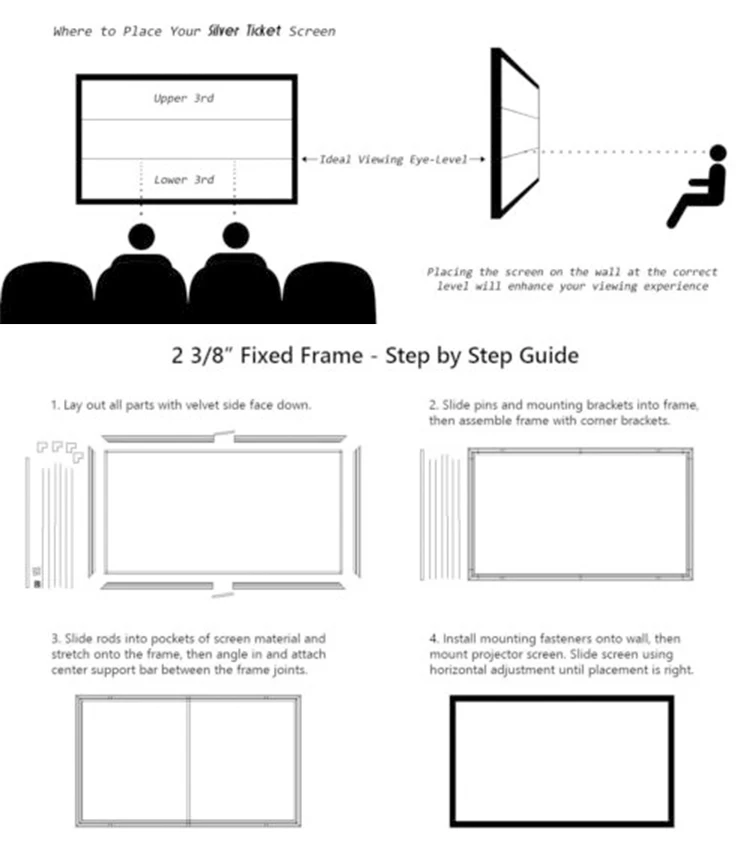 Where to Place Your Silver Ticket Screen

Upper 3rd

Lower 3rd

Ideal Viewing Eye-Level

Placing the screen on the wall at the correct level will enhance your viewing experience

2 3/8" Fixed Frame - Step by Step Guide

1. Lay out all parts with velvet side face down.

2. Slide pins and mounting brackets into frame, then assemble frame with corner brackets.

3. Slide rods into pockets of screen material and stretch onto the frame, then angle in and attach center support bar between the frame joints.

4. Install mounting fasteners onto wall, then mount projector screen. Slide screen using horizontal adjustment until placement is right.