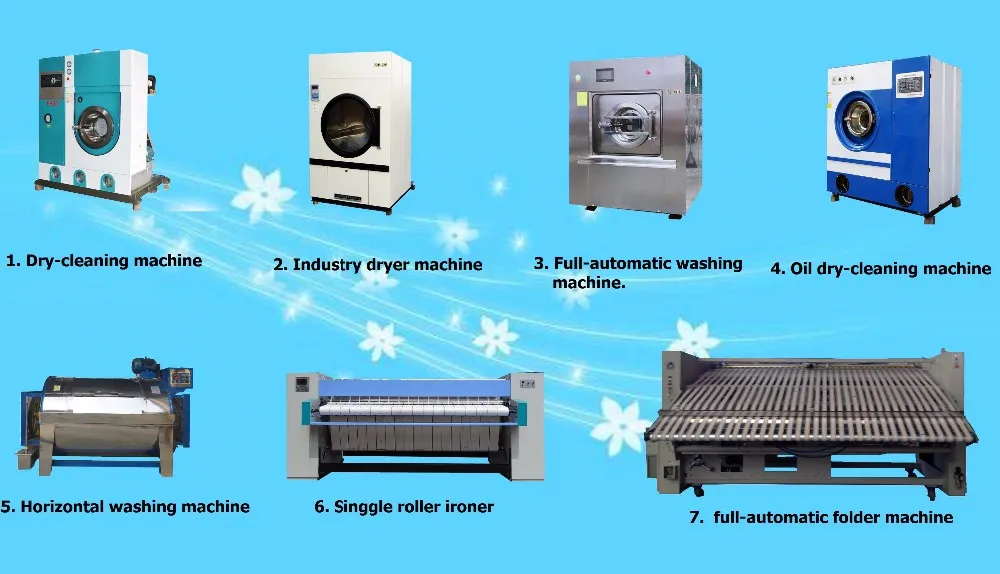 1. Dry-cleaning machine

2. Industry dryer machine

3. Full-automatic washing machine.

4. Oil dry-cleaning machine

5. Horizontal washing machine

6. Singgle roller ironer

7. full-automatic folder machine