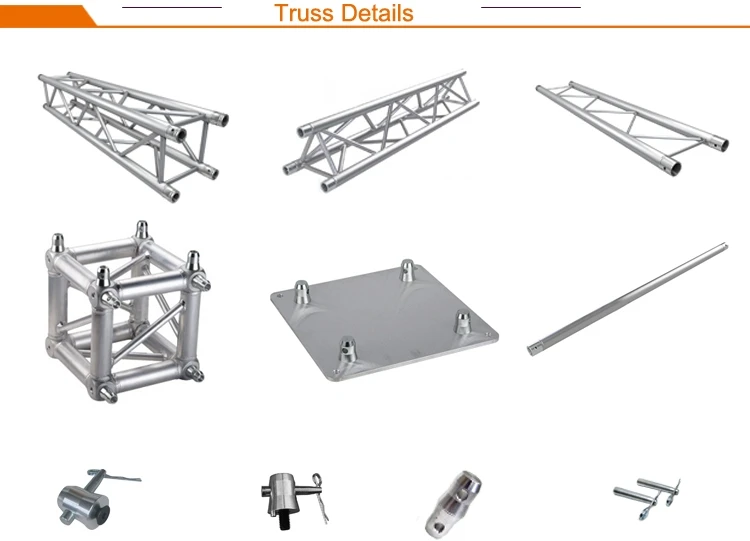 Truss Details