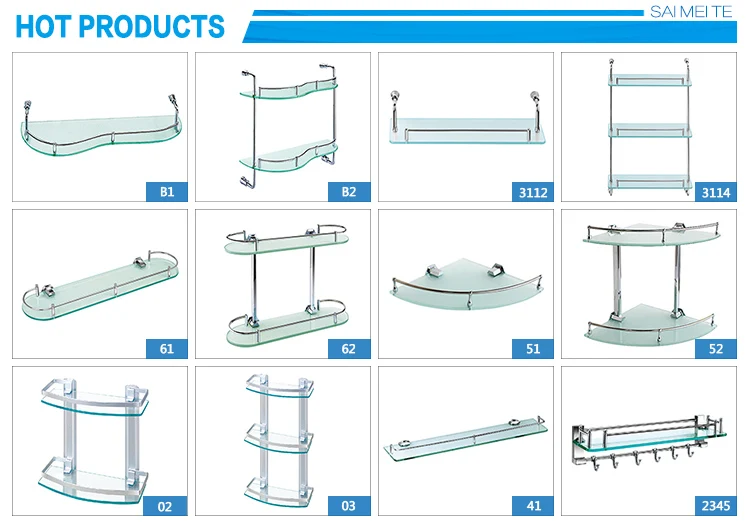 HOT PRODUCTS

SAI MEI TE

B1

B2

3112

3114

61

62

51

52

02

03

41

2345